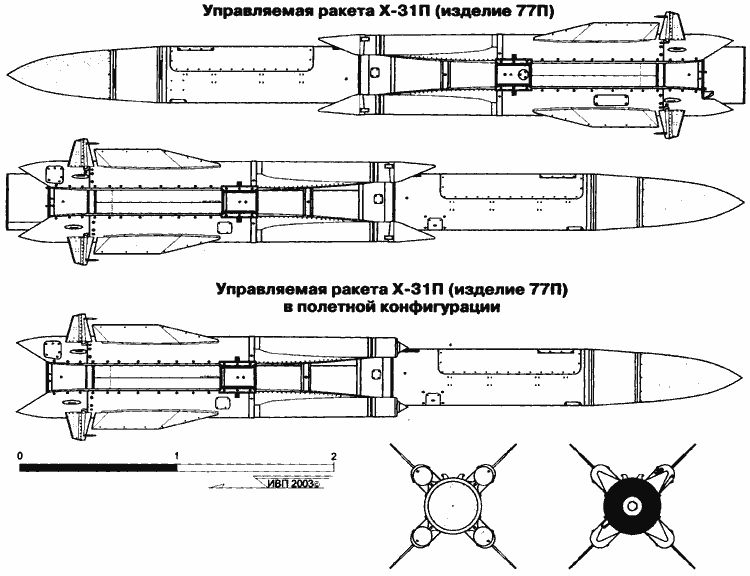 Управляемая ракета Х-31П (изделие 77П)

Управляемая ракета Х-31П (изделие 77П) в полетной конфигурации

0 1 2

ИВП 2003г